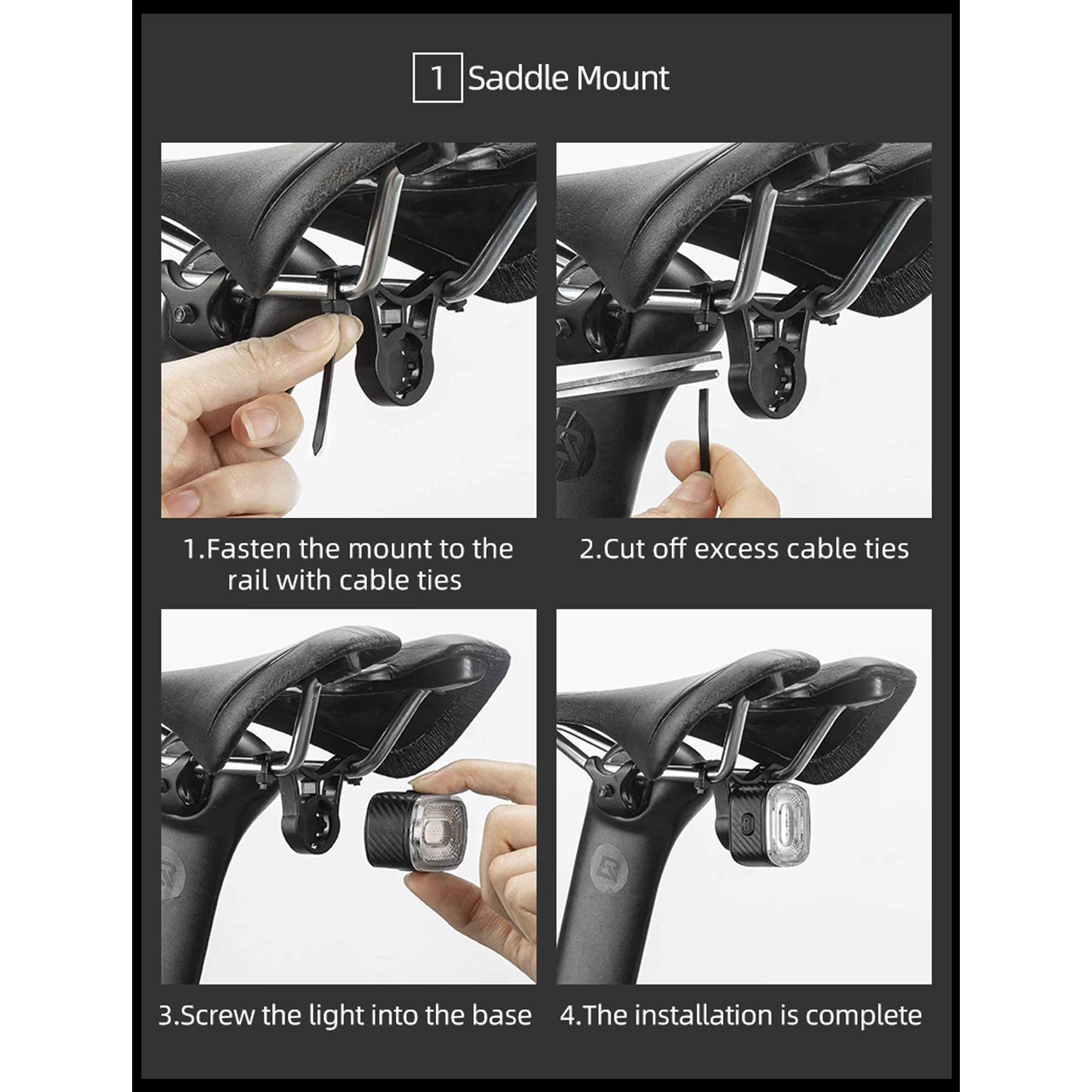 1 Saddle Mount

1.Fasten the mount to the rail with cable ties

2.Cut off excess cable ties

3.Screw the light into the base

4.The installation is complete