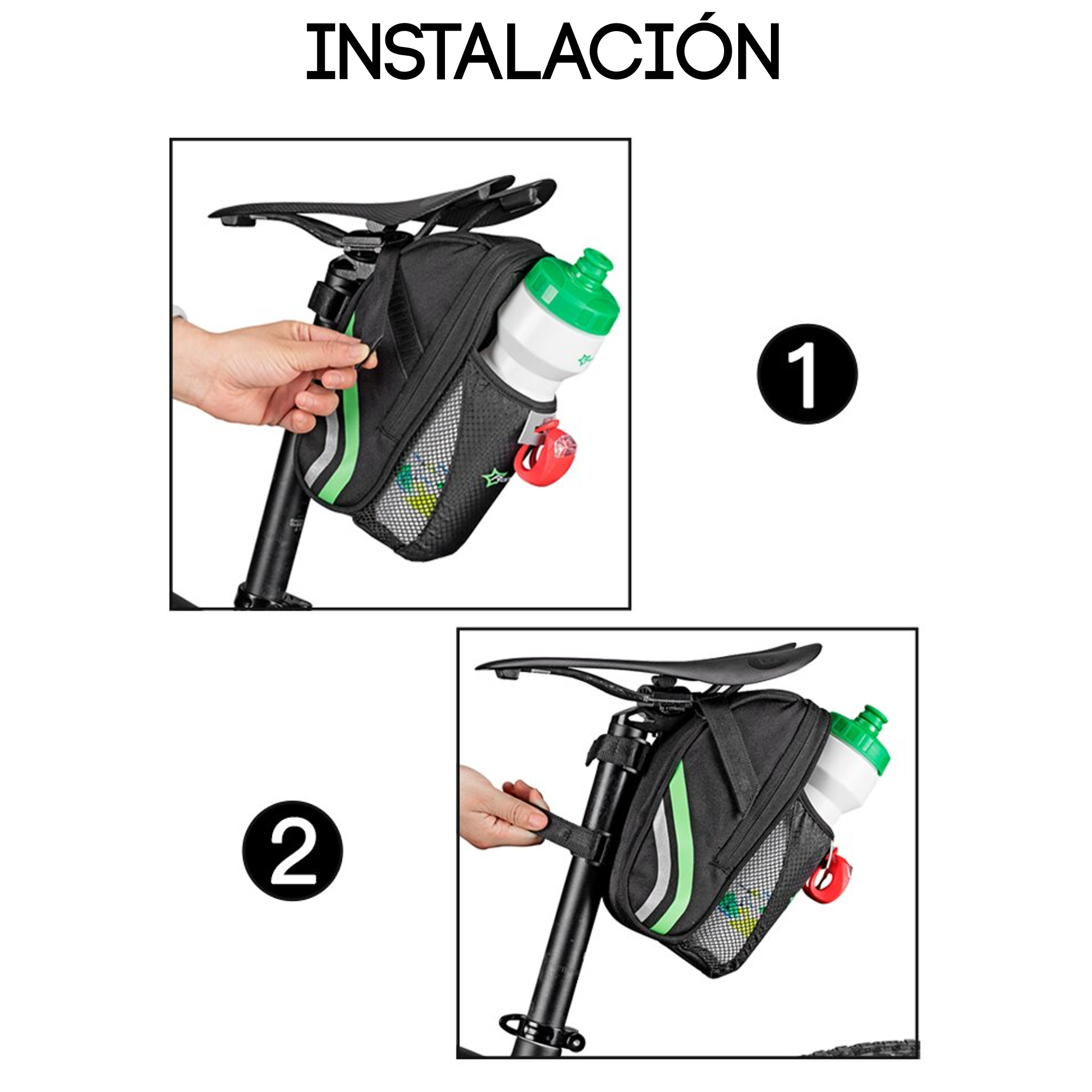 INSTALACIÓN

1

2